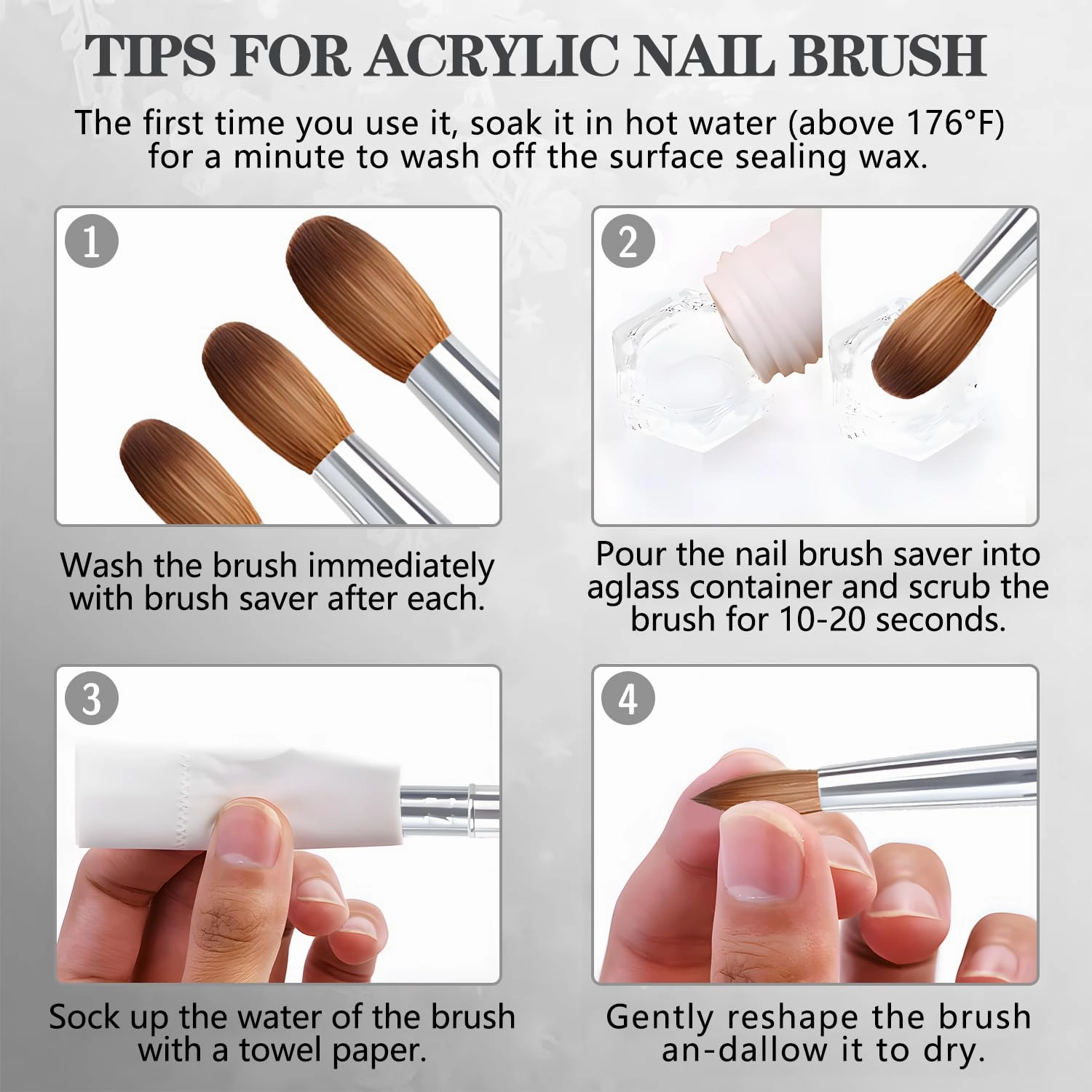 TIPS FOR ACRYLIC NAIL BRUSH

The first time you use it, soak it in hot water (above 176°F) for a minute to wash off the surface sealing wax.

1

Wash the brush immediately with brush saver after each.

2

Pour the nail brush saver into aglass container and scrub the brush for 10-20 seconds.

3

Sock up the water of the brush with a towel paper.

4

Gently reshape the brush an-dallow it to dry.