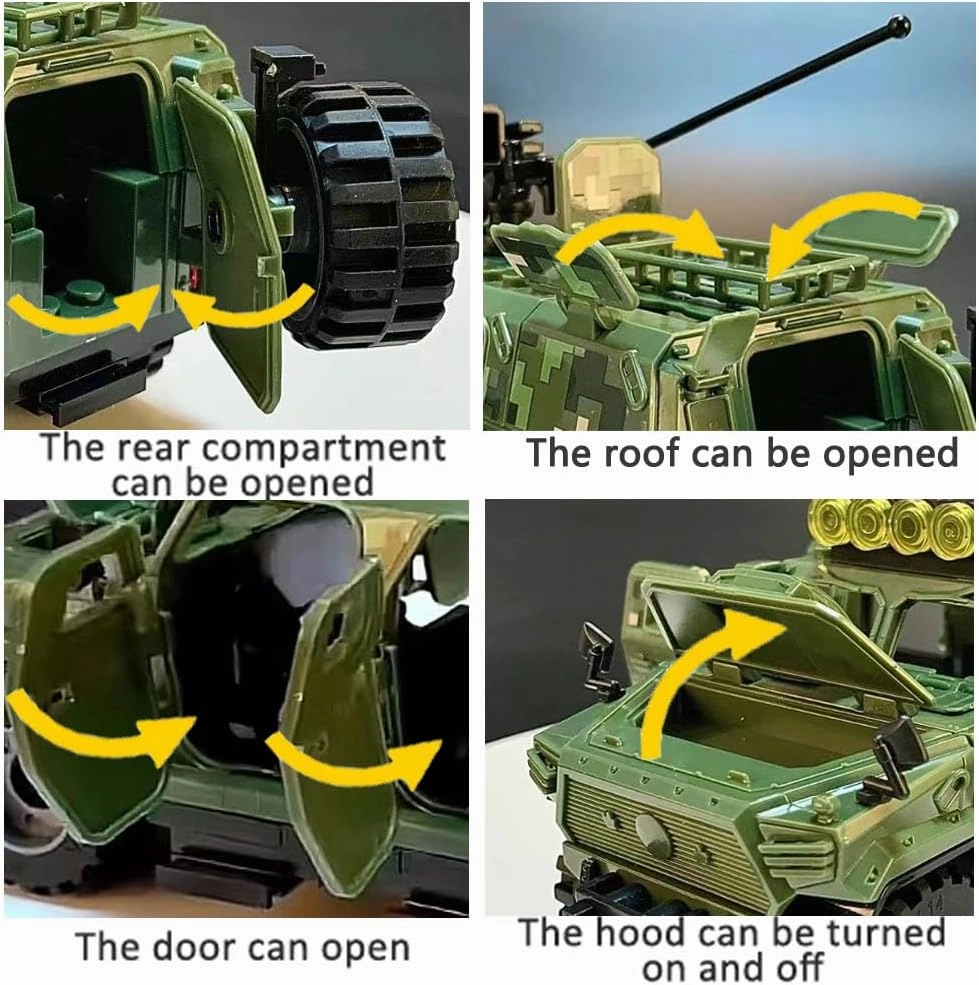 The rear compartment can be opened

The roof can be opened

The door can open

The hood can be turned on and off