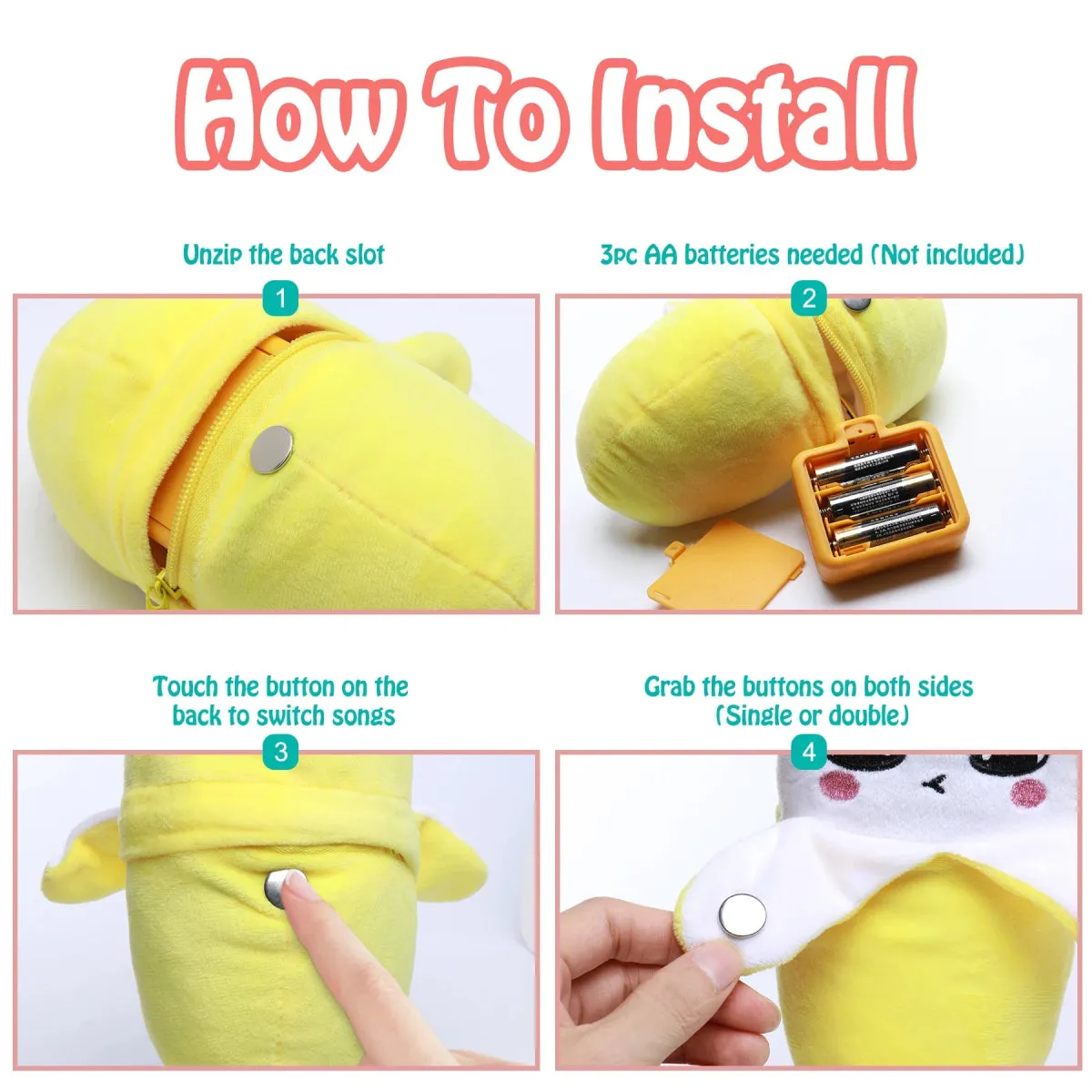 How To Install

Unzip the back slot

1

3pc AA batteries needed (Not included)

2

Touch the button on the back to switch songs

3

Grab the buttons on both sides (Single or double)

4