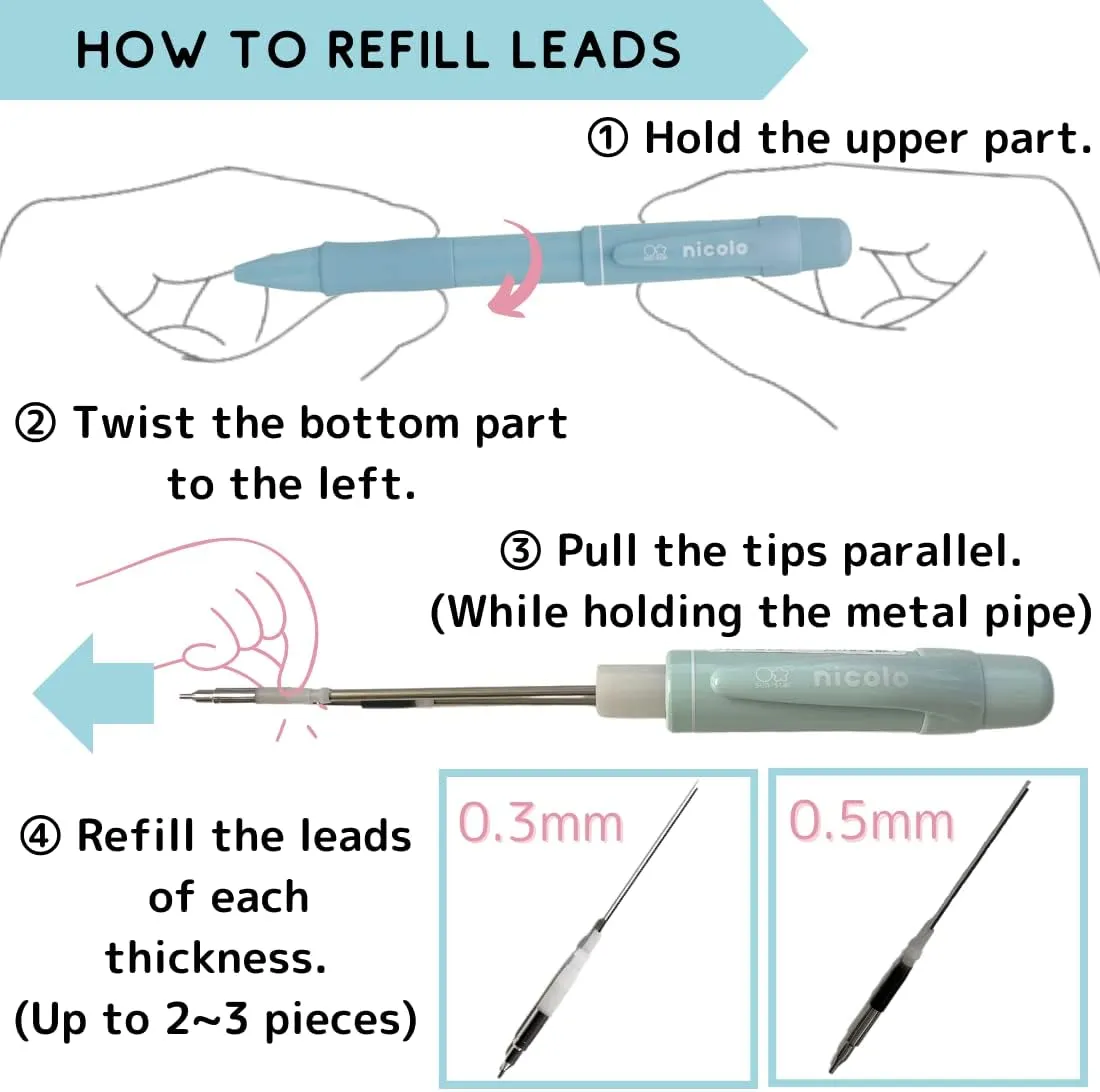 HOW TO REFILL LEADS

① Hold the upper part.

nicolo

② Twist the bottom part to the left.

③ Pull the tips parallel. (While holding the metal pipe)

nicolo

④ Refill the leads of each thickness. (Up to 2~3 pieces)

0.3mm

0.5mm