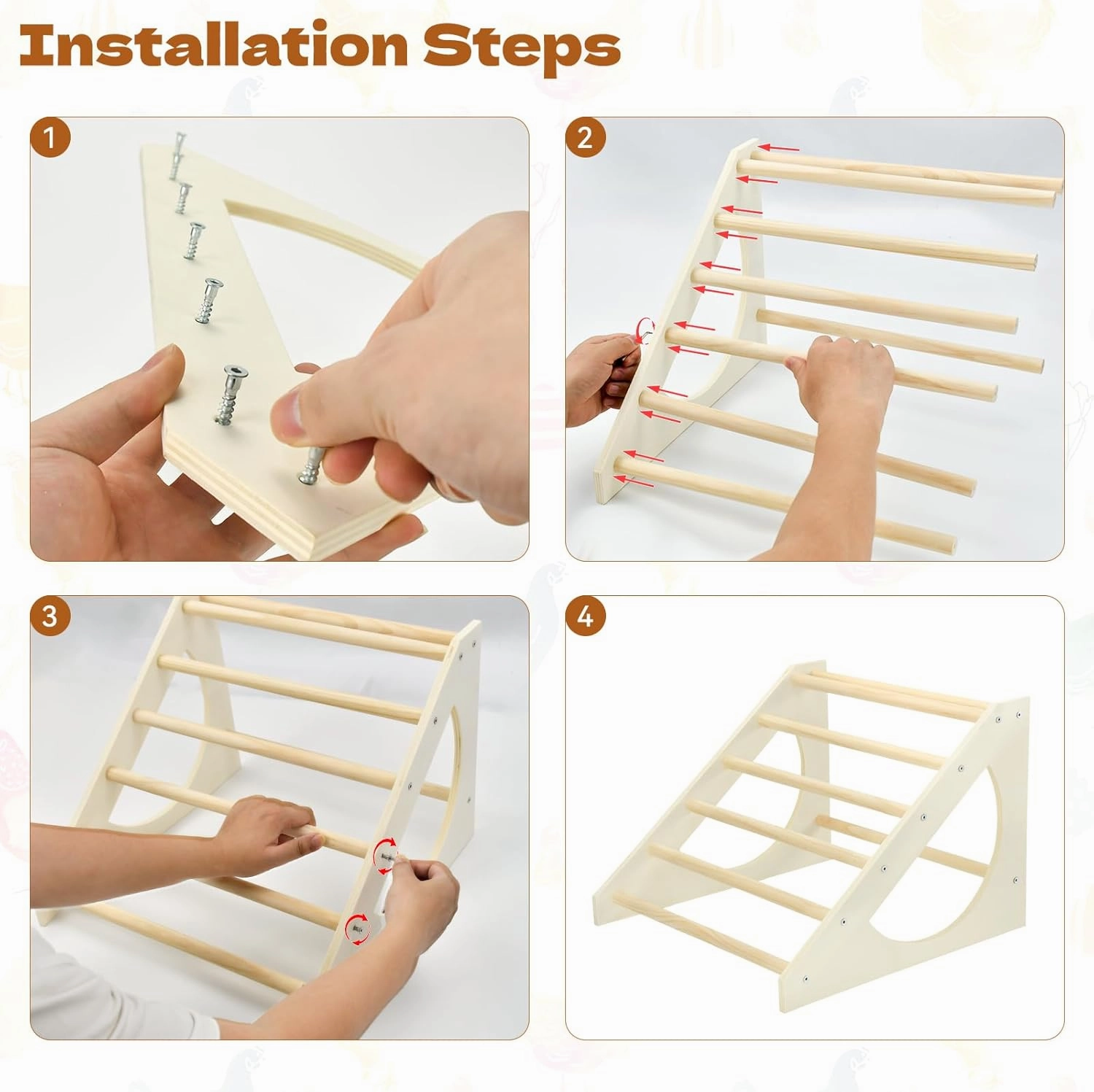 Installation Steps

1

2

3

4