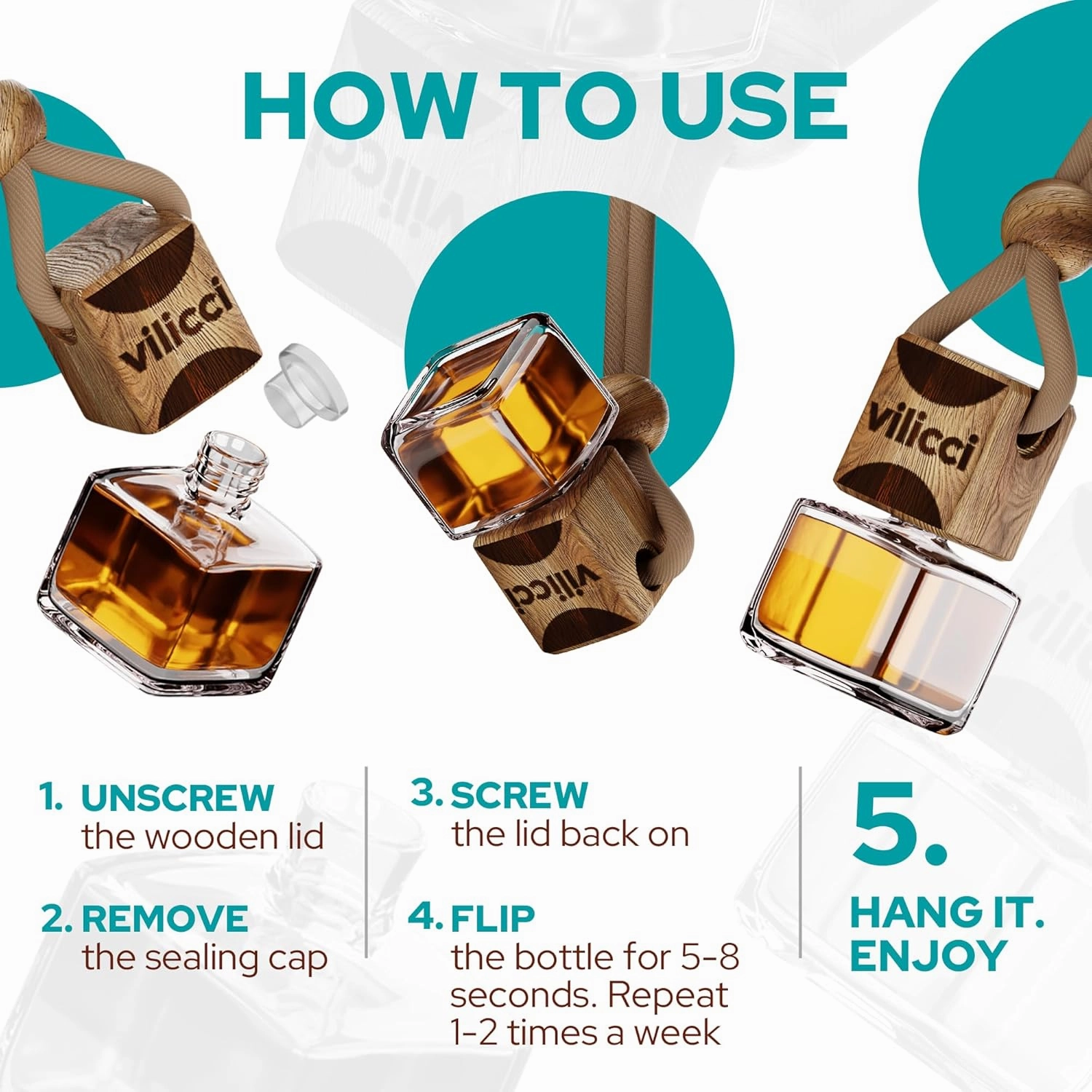 HOW TO USE

vilicci

vilicci

vilicci

1. UNSCREW
the wooden lid

2. REMOVE
the sealing cap

3. SCREW
the lid back on

4. FLIP
the bottle for 5-8 seconds. Repeat 1-2 times a week

5.
HANG IT. ENJOY